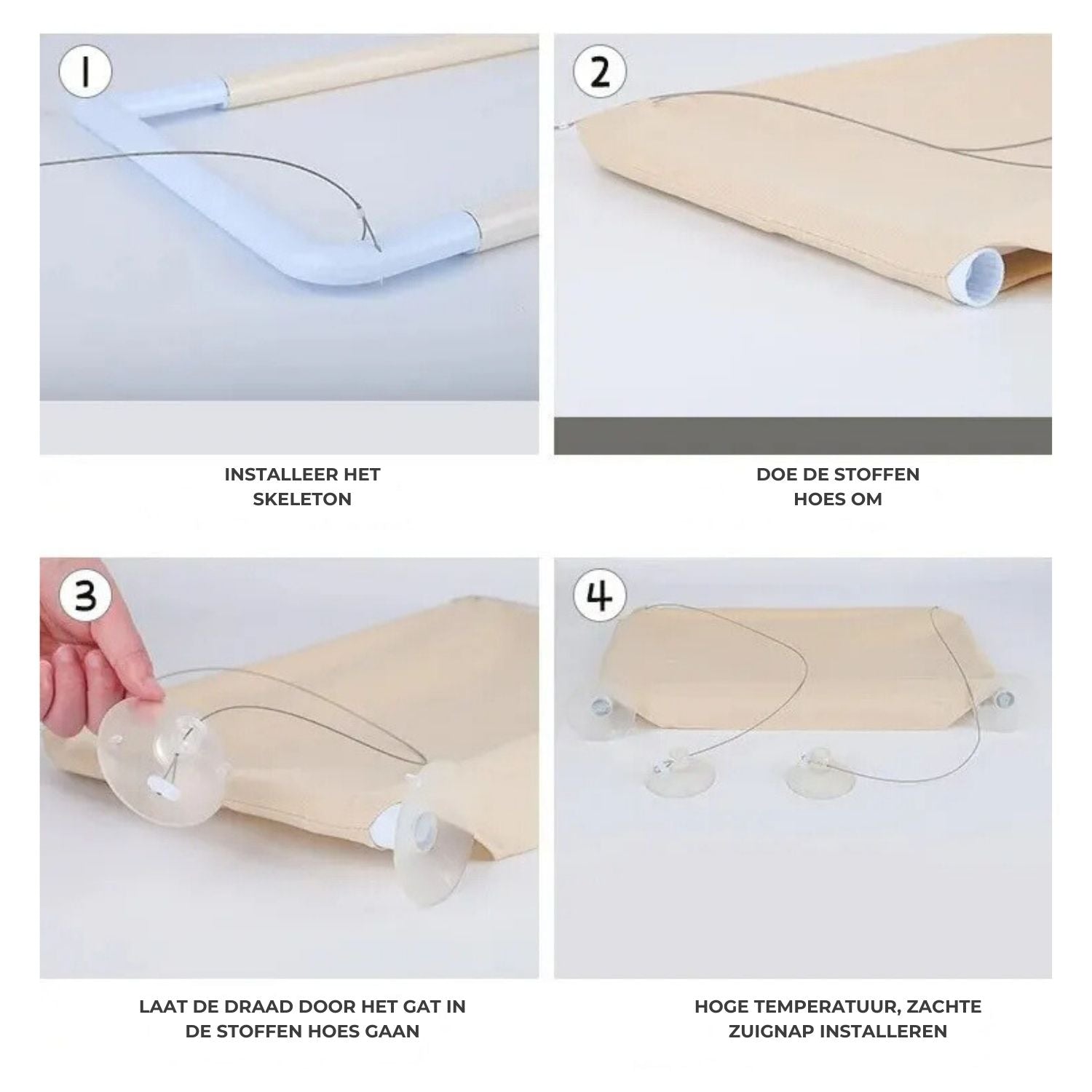 1

INSTALLEER HET SKELETON

2

DOE DE STOFFEN HOES OM

3

LAAT DE DRAAD DOOR HET GAT IN DE STOFFEN HOES GAAN

4

HOGE TEMPERATUUR, ZACHTE ZUIGNAP INSTALLEREN